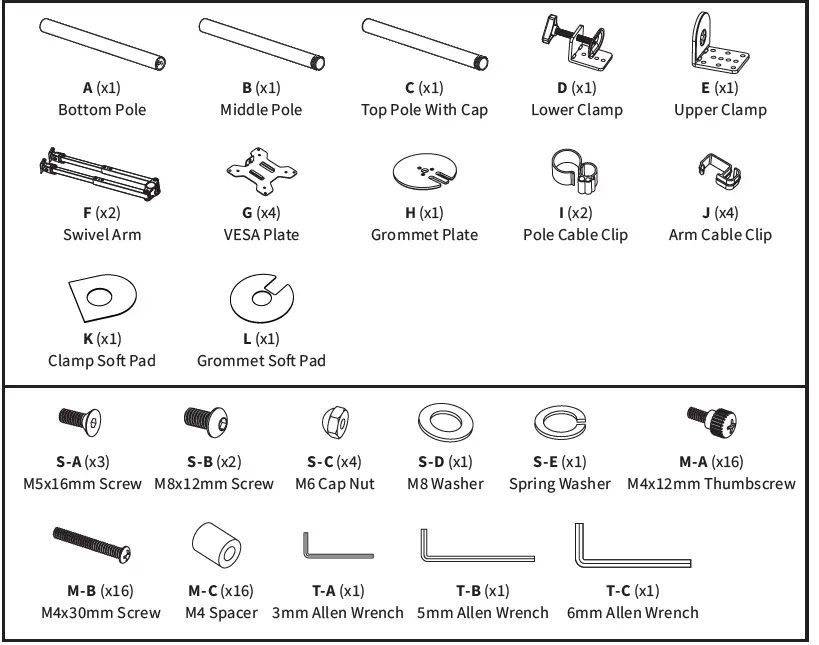 A (x1)
Bottom Pole

B (x1)
Middle Pole

C (x1)
Top Pole With Cap

D (x1)
Lower Clamp

E (x1)
Upper Clamp

F (x2)
Swivel Arm

G (x4)
VESA Plate

H (x1)
Grommet Plate

I (x2)
Pole Cable Clip

J (x4)
Arm Cable Clip

K (x1)
Clamp Soft Pad

L (x1)
Grommet Soft Pad

S-A (x3)
M5x16mm Screw

S-B (x2)
M8x12mm Screw

S-C (x4)
M6 Cap Nut

S-D (x1)
M8 Washer

S-E (x1)
Spring Washer

M-A (x16)
M4x12mm Thumbscrew

M-B (x16)
M4x30mm Screw

M-C (x16)
M4 Spacer

T-A (x1)
3mm Allen Wrench

T-B (x1)
5mm Allen Wrench

T-C (x1)
6mm Allen Wrench