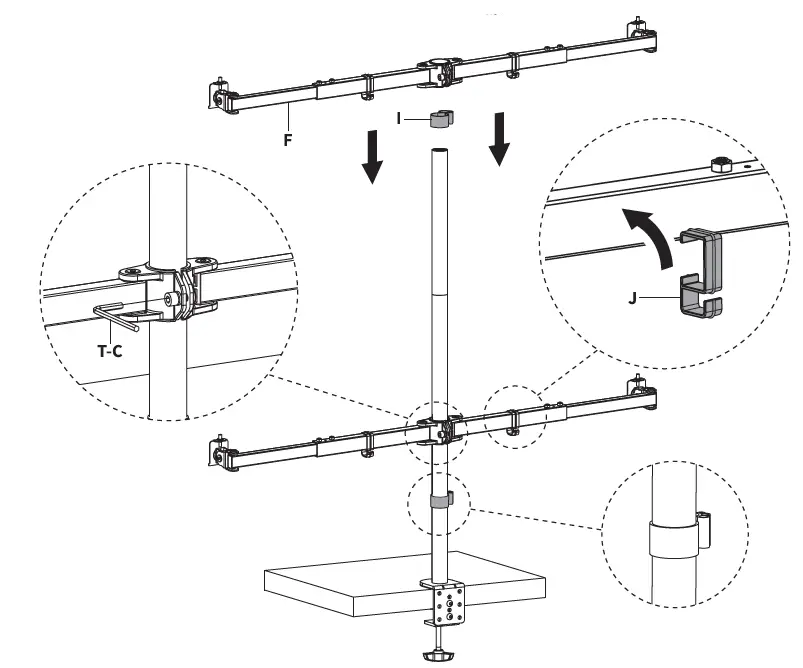 F
I
T-C
J