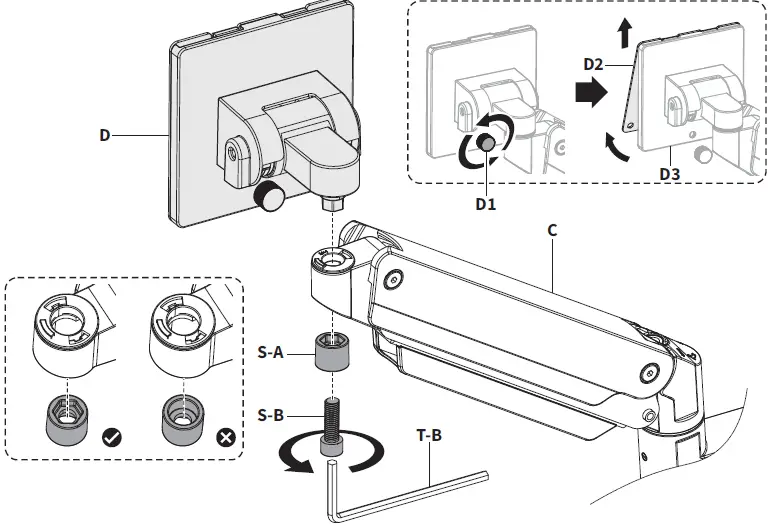 D

D2

D1

D3

C

S-A

S-B

T-B