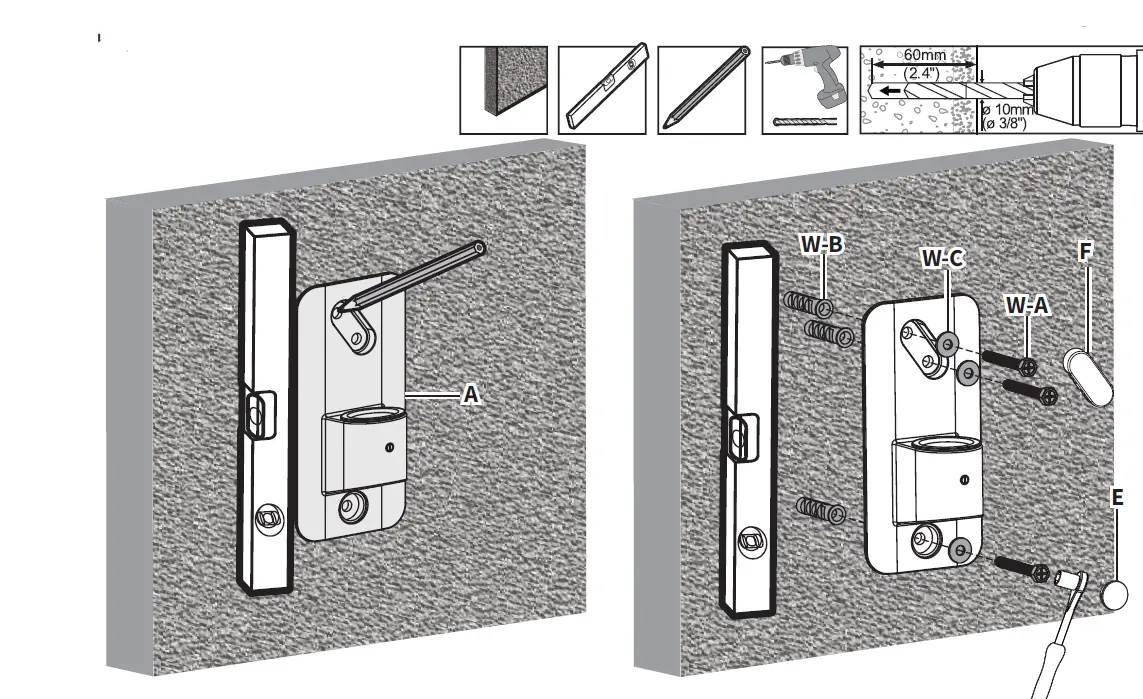 60mm
(2.4")
ø 10mm
(ø 3/8")
A
W-B
W-C
W-A
F
E