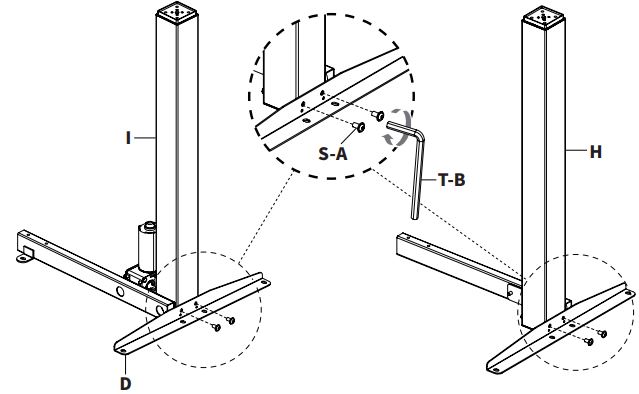 I
S-A
T-B
H
D