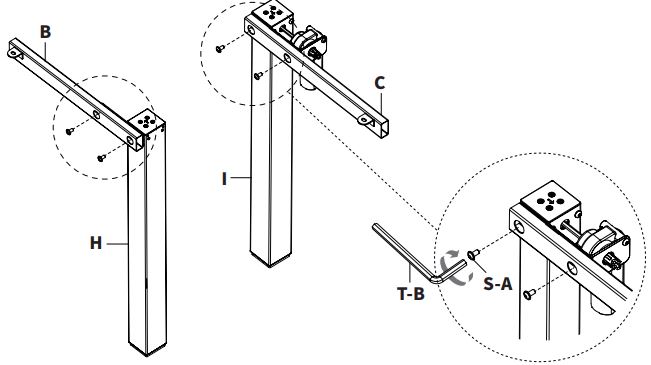 B

C

I

H

T-B

S-A