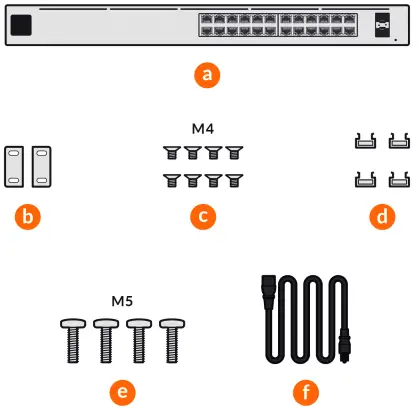 a

M4

b

c

d

M5

e

f