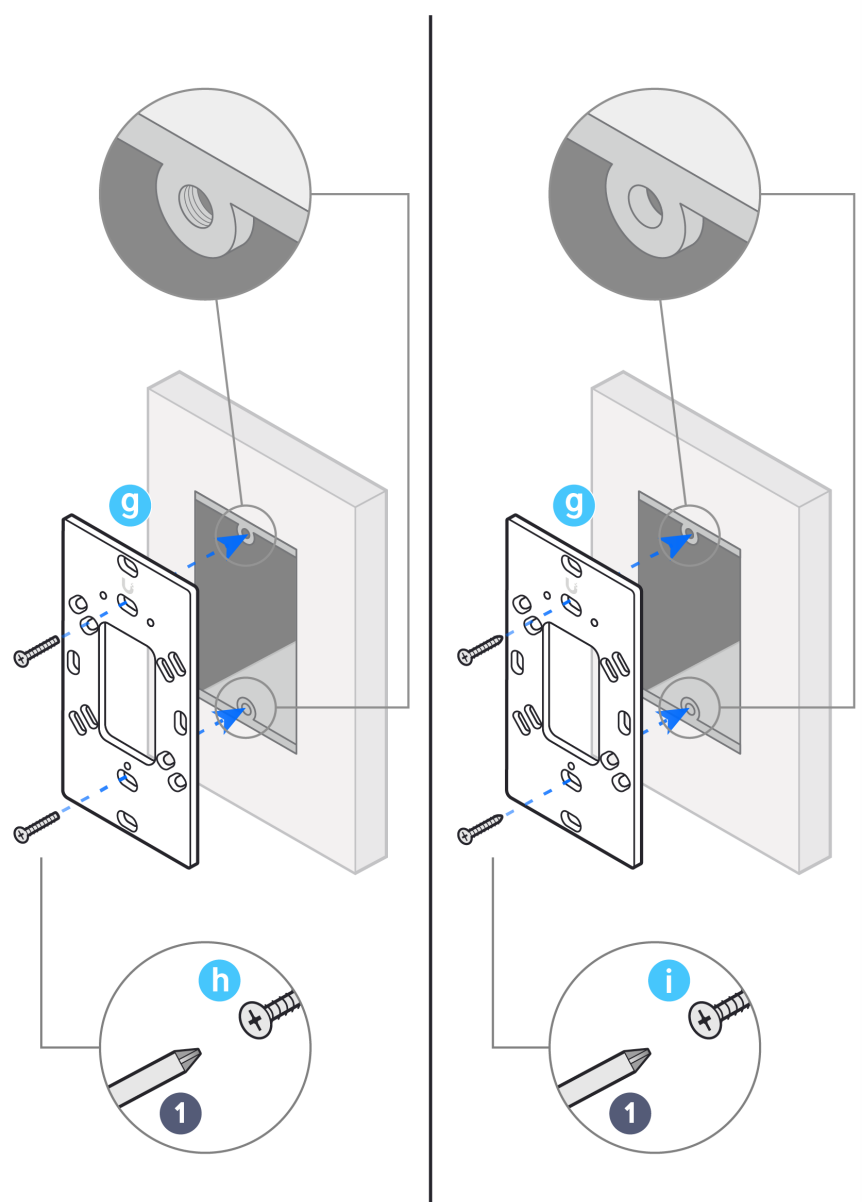 g
h
1
g
i
1