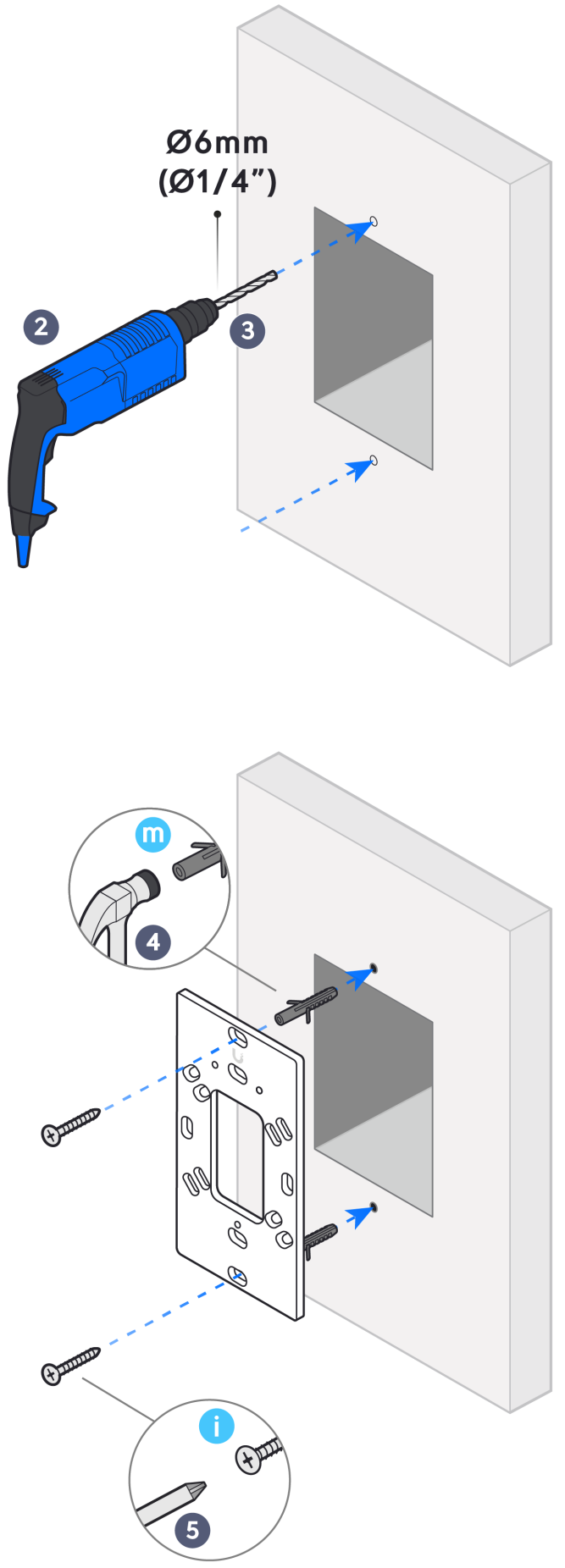 Ø6mm
(Ø1/4")

2

3

m

4

i

5