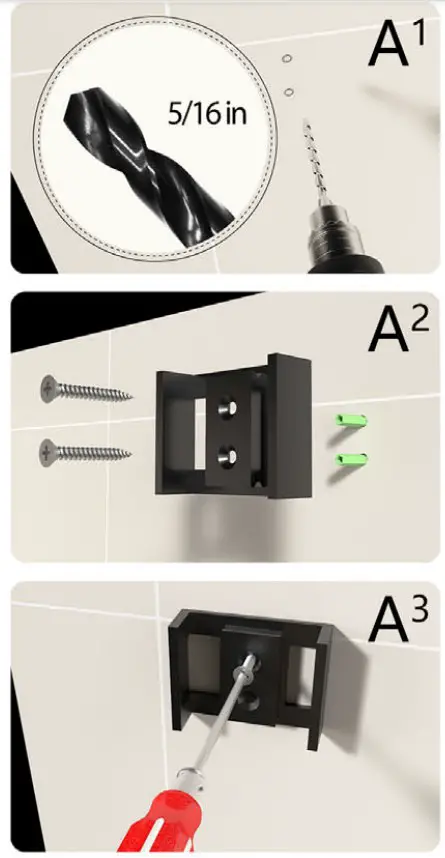 $A^1$

5/16 in

$A^2$

$A^3$