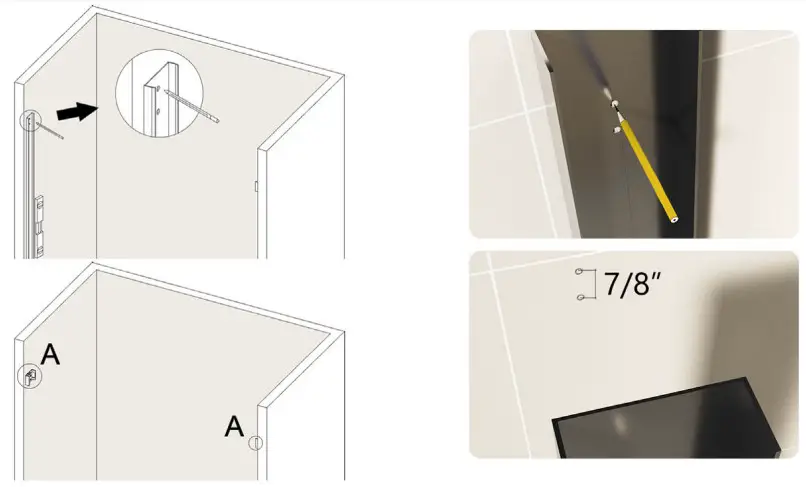 A

A

7/8"