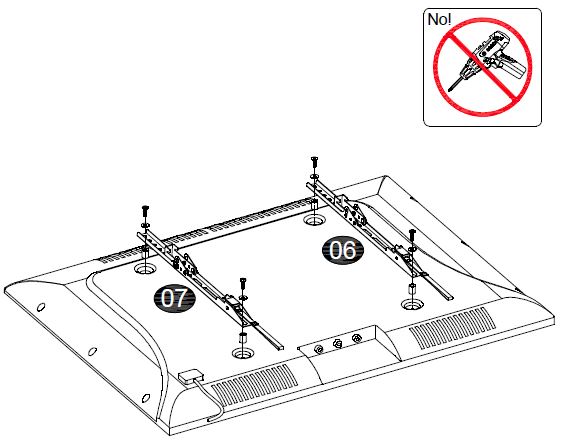 No!

06

07