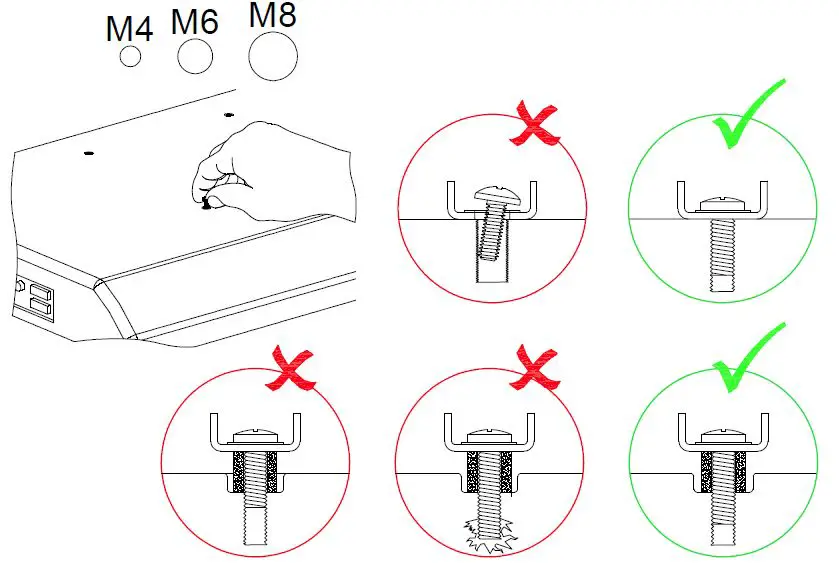 M4 M6 M8