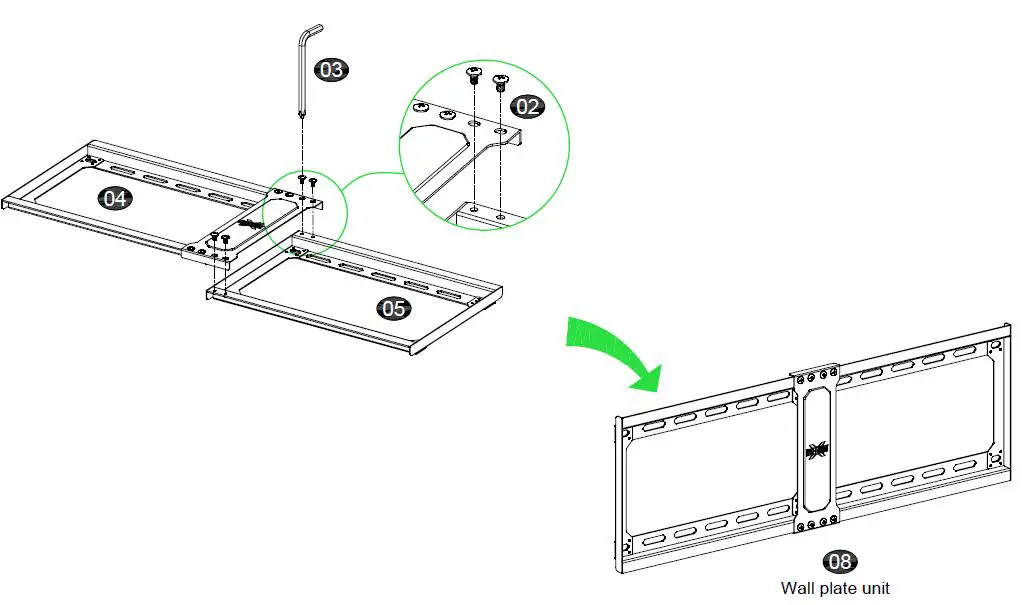 03

02

04

05

08

Wall plate unit