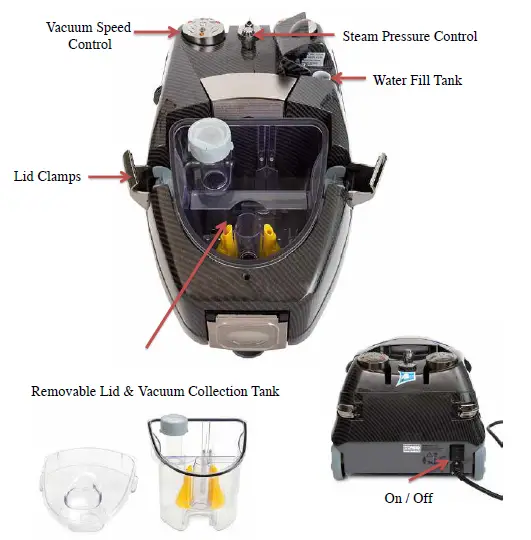 Vacuum Speed Control

Steam Pressure Control

Water Fill Tank

Lid Clamps

Removable Lid & Vacuum Collection Tank

On / Off