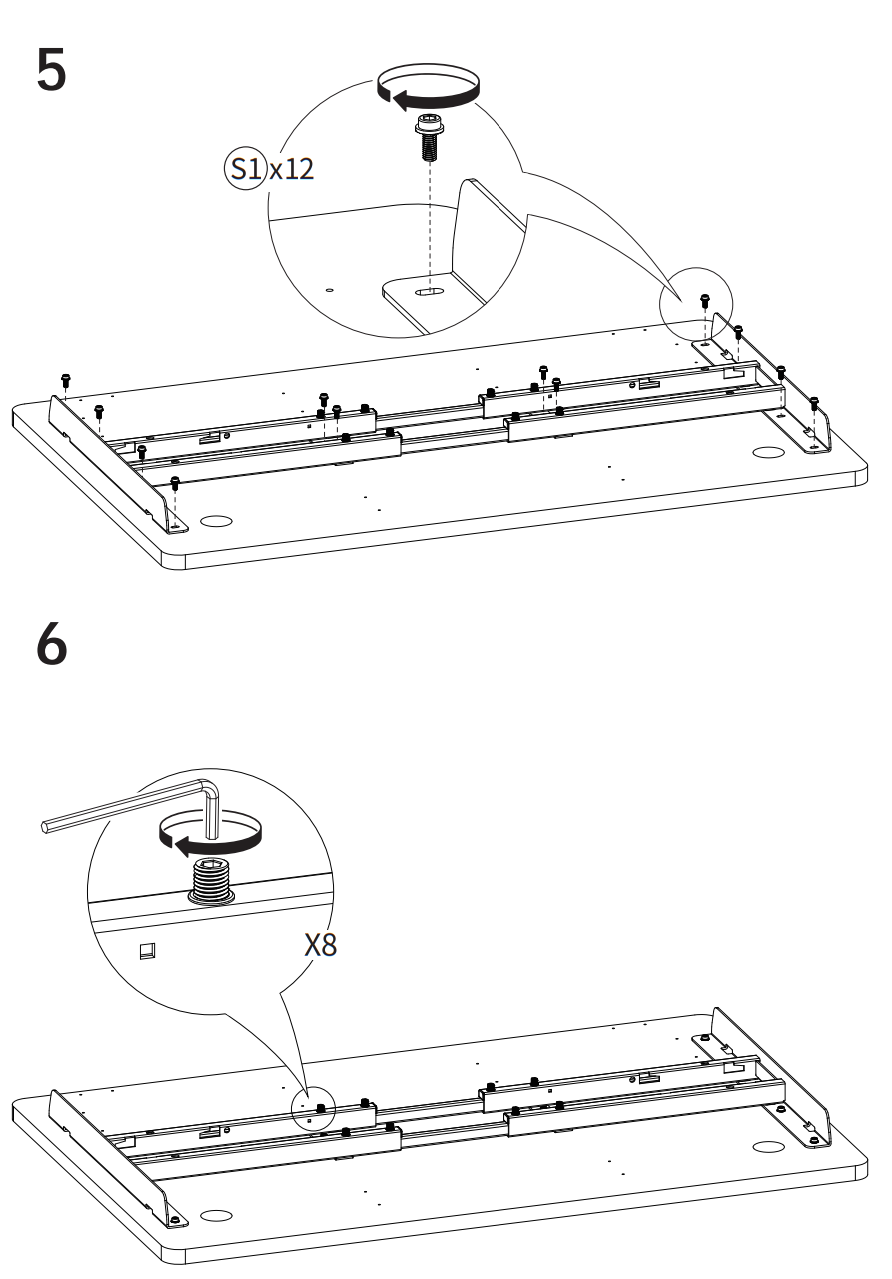 5

S1 x12

6

X8