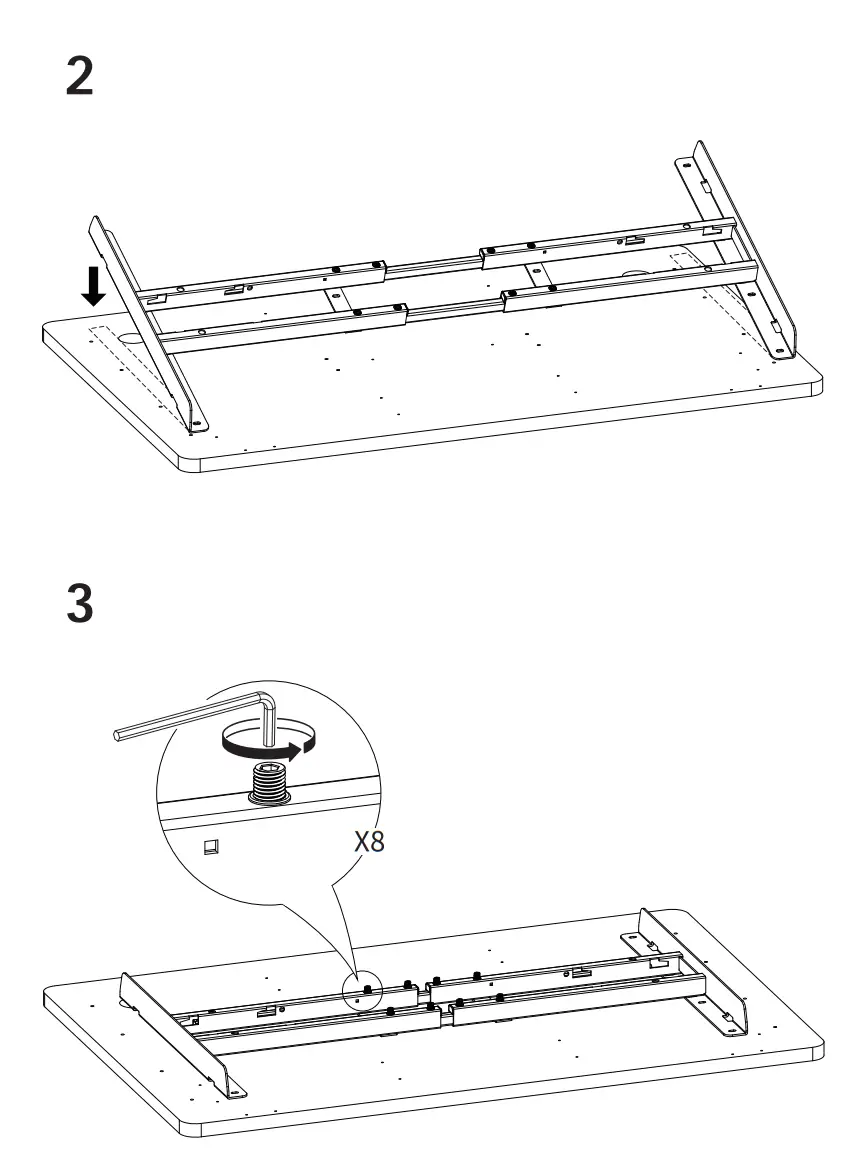 2

3

X8