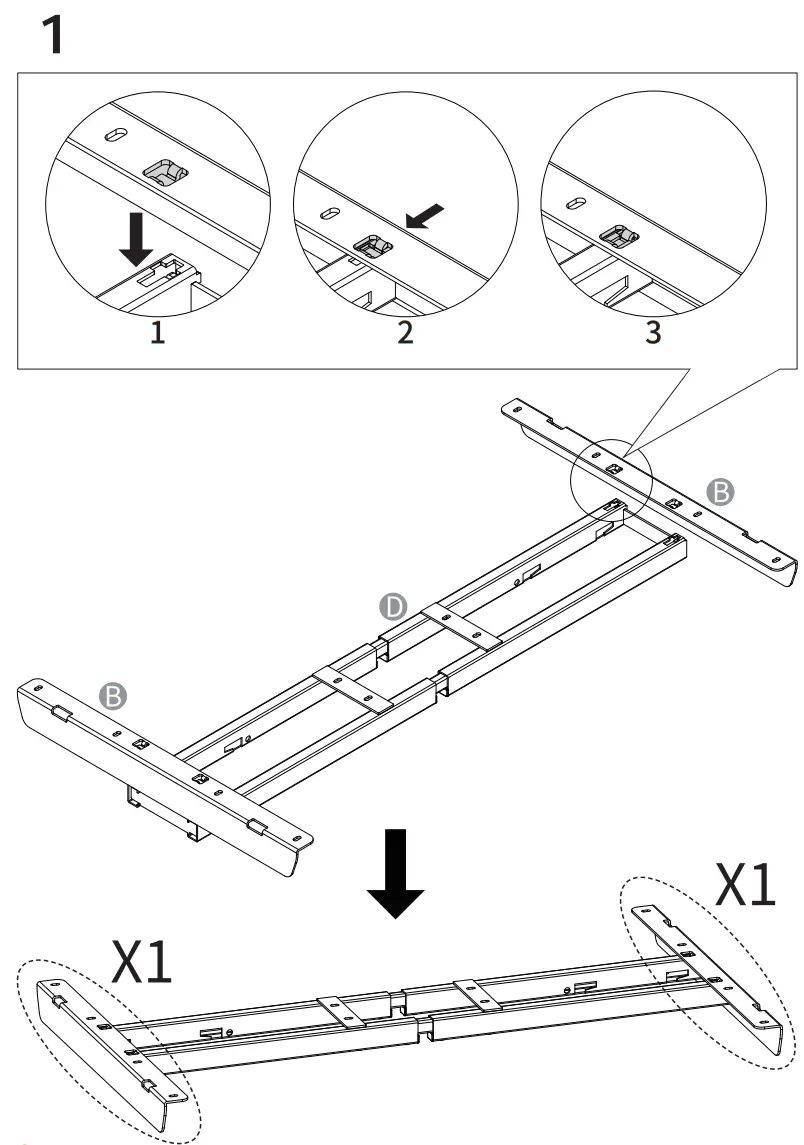 1

1

2

3

B

D

B

X1

X1