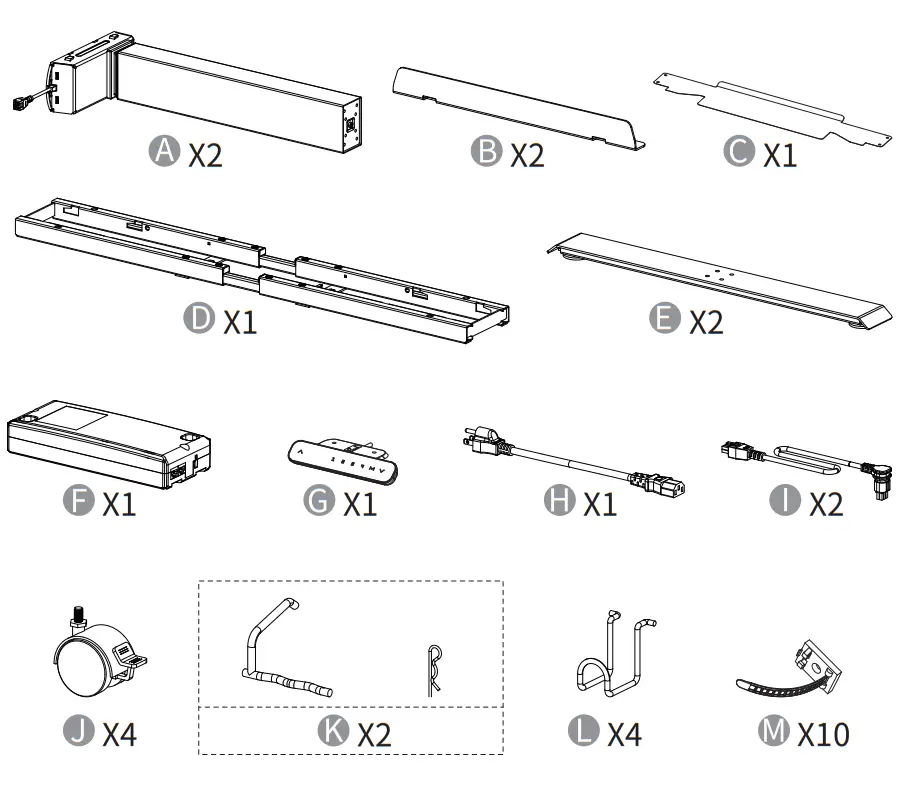 A X2
B X2
C X1
D X1
E X2
F X1
G X1
H X1
I X2
J X4
K X2
L X4
M X10