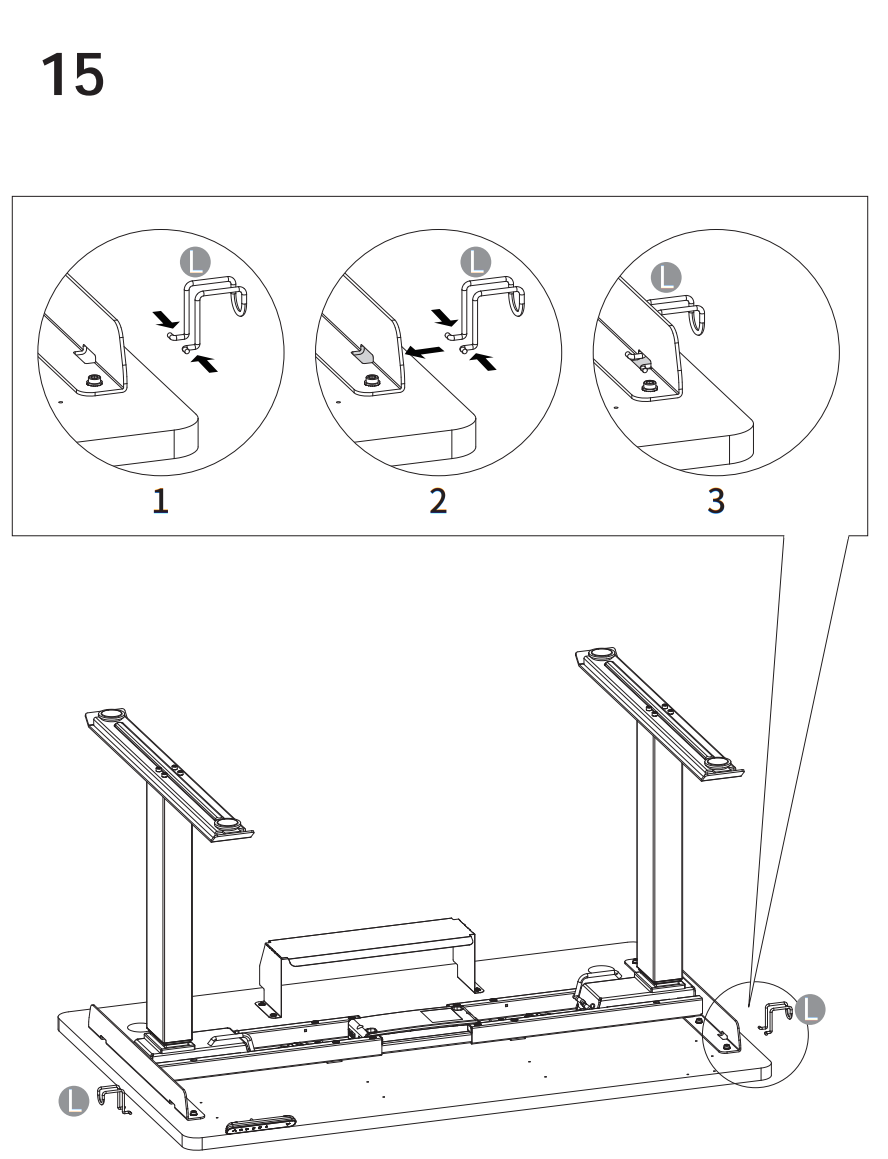 15

L

L

L

1

2

3

L

L