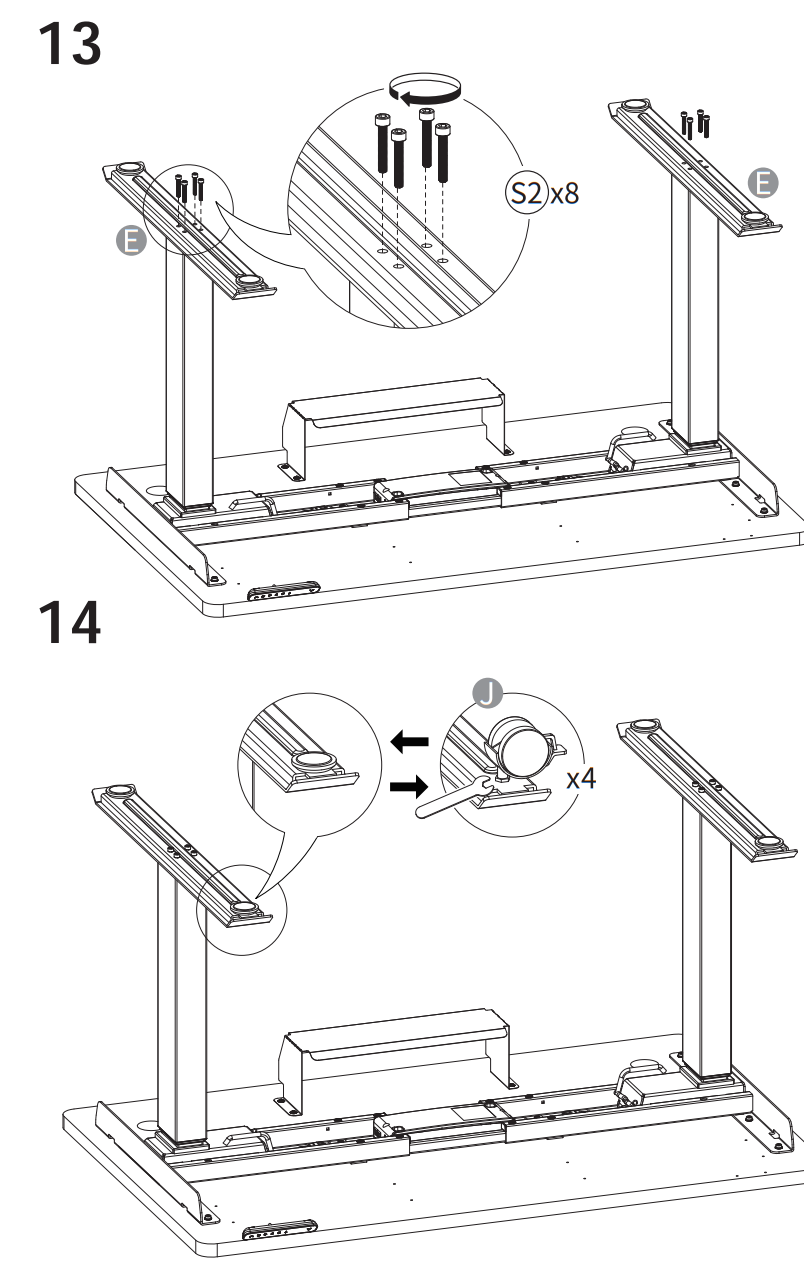 13

E

S2 x8

E

14

J

x4