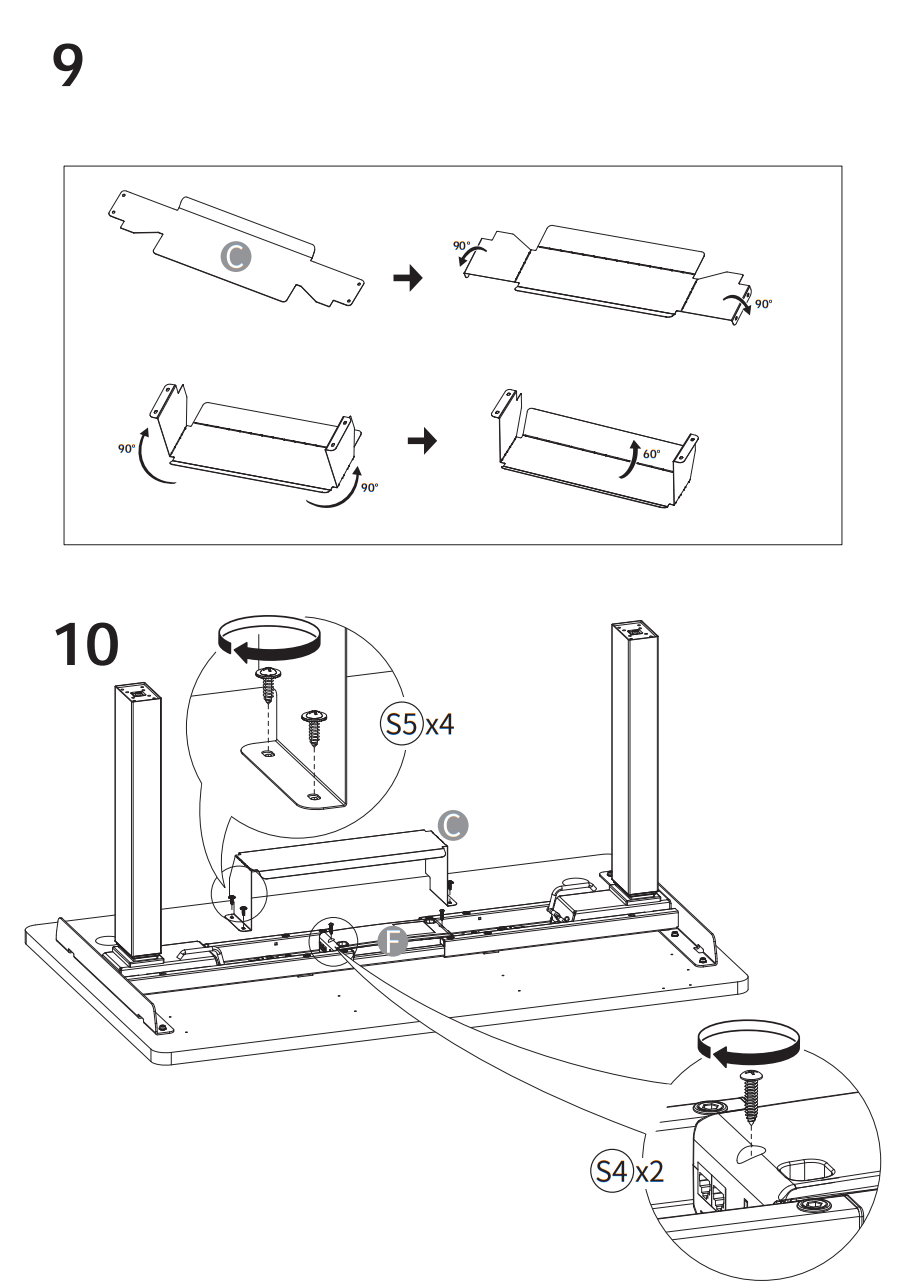 9

C

90°

90°

90°

90°

60°

10

S5 x4

C

F

S4 x2