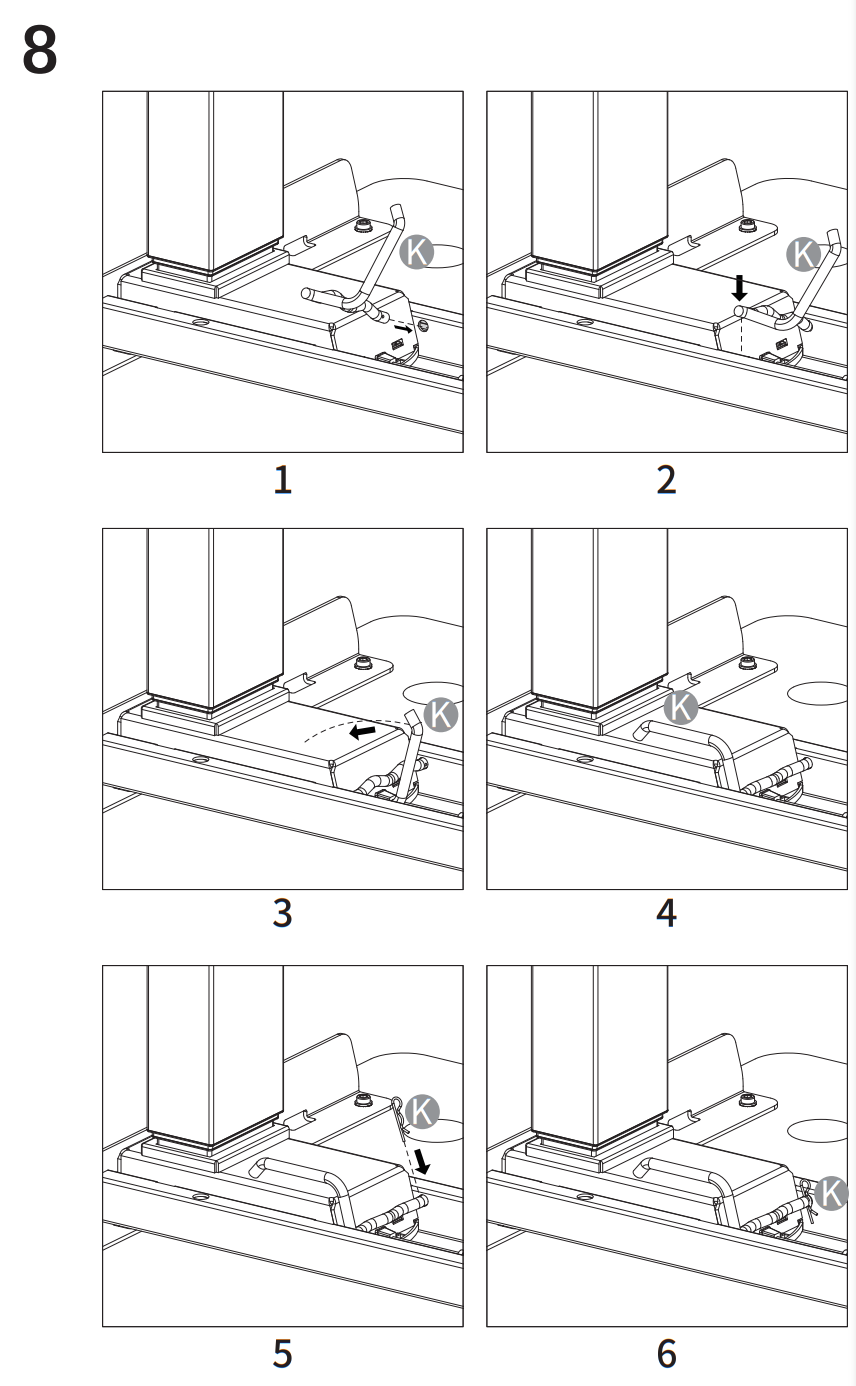 8

K

1

K

2

K

3

K

4

K

5

K

6