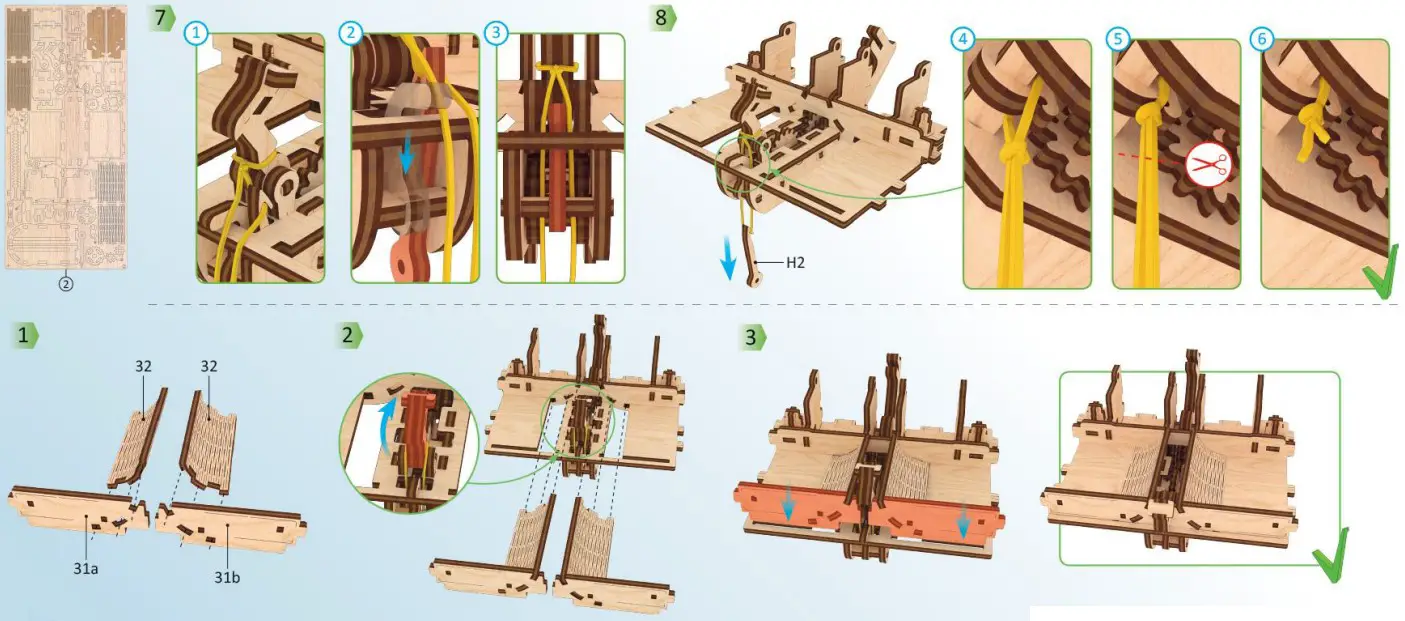 2

7

1

2

3

8

H2

4

5

6

1

32

32

31a

31b

2

3