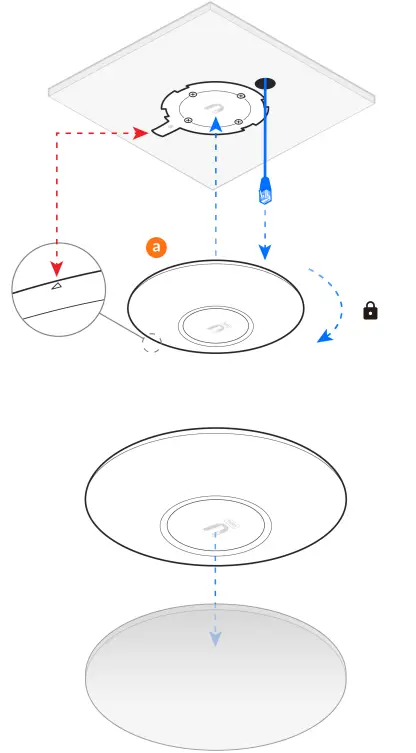 a