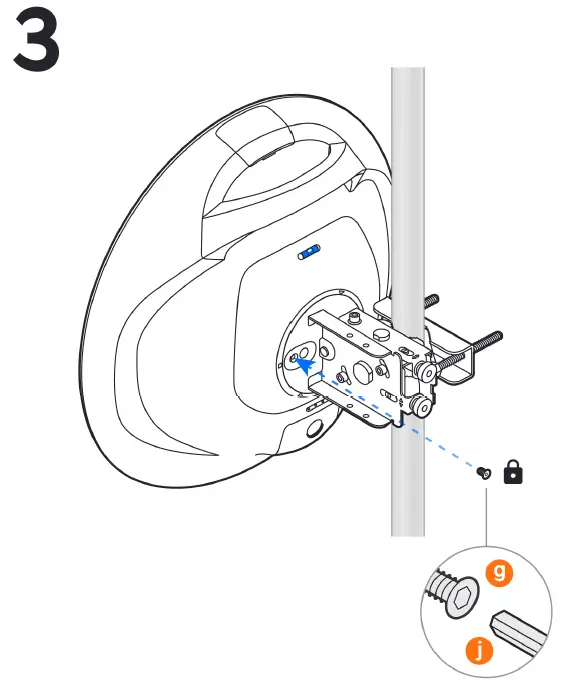 3

g

j