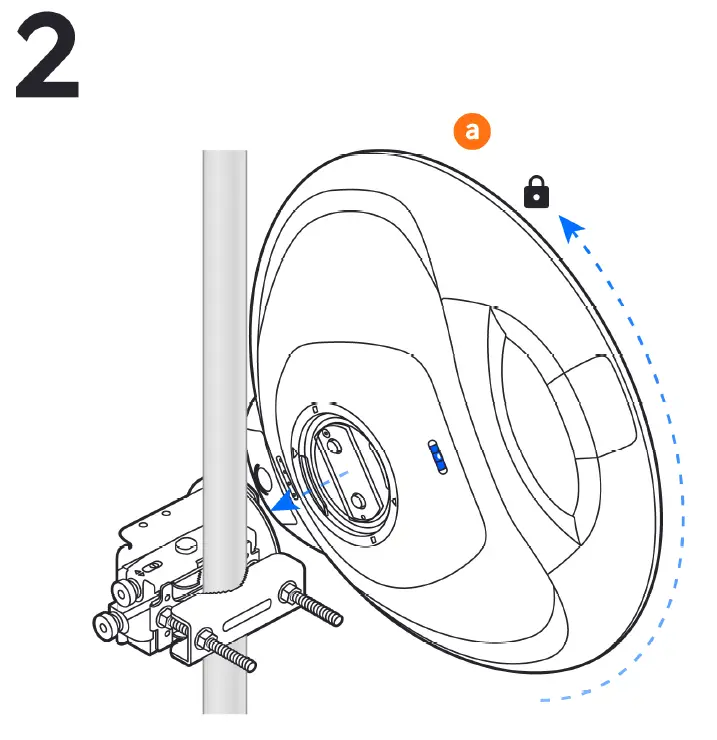 2

a