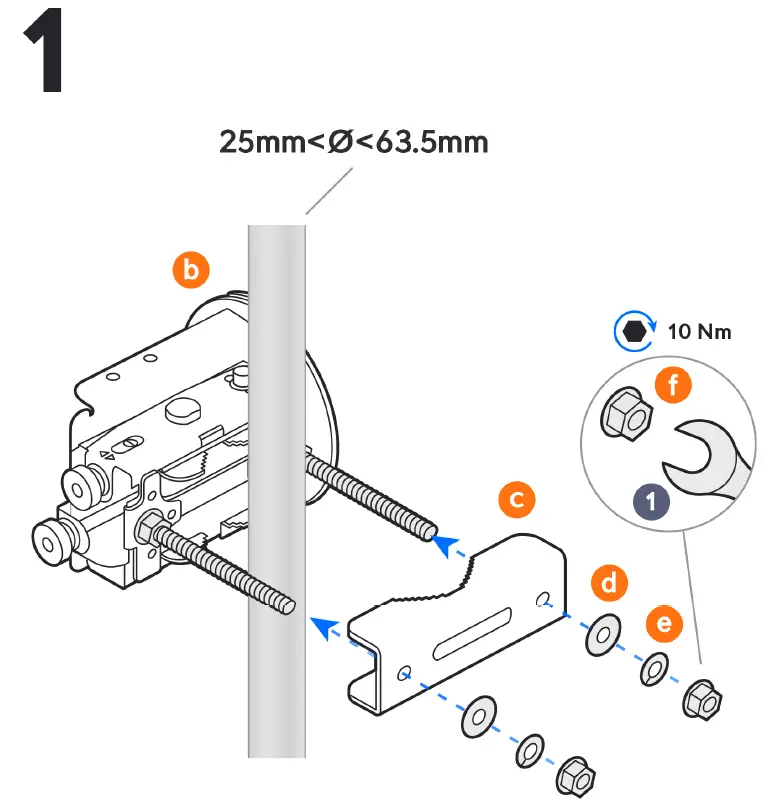 1

25mm<Ø<63.5mm

b

10 Nm

f

1

c

d

e