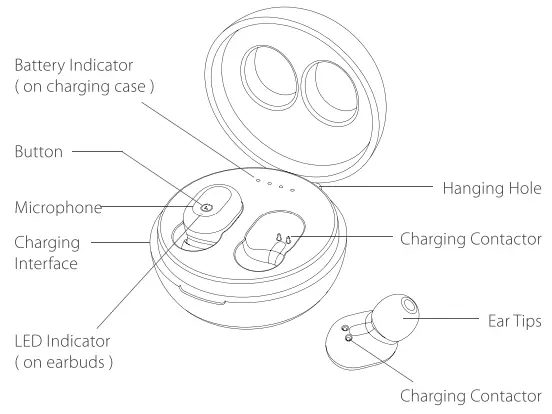 Battery Indicator
( on charging case )

Button

Microphone

Charging
Interface

LED Indicator
( on earbuds )

Hanging Hole

Charging Contactor

Ear Tips

Charging Contactor