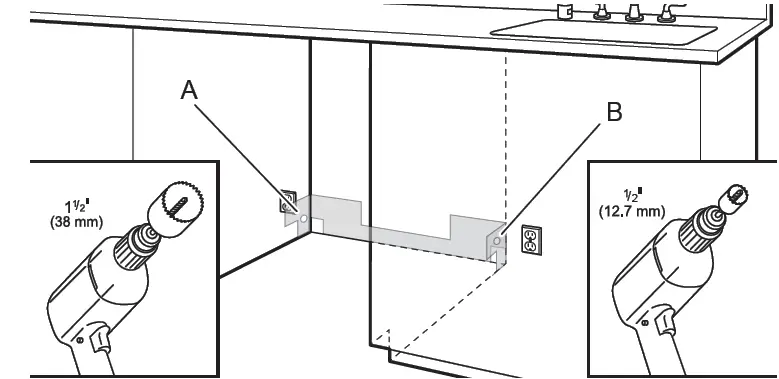 A

B

$1\frac{1}{2}$"
(38 mm)

$\frac{1}{2}$"
(12.7 mm)