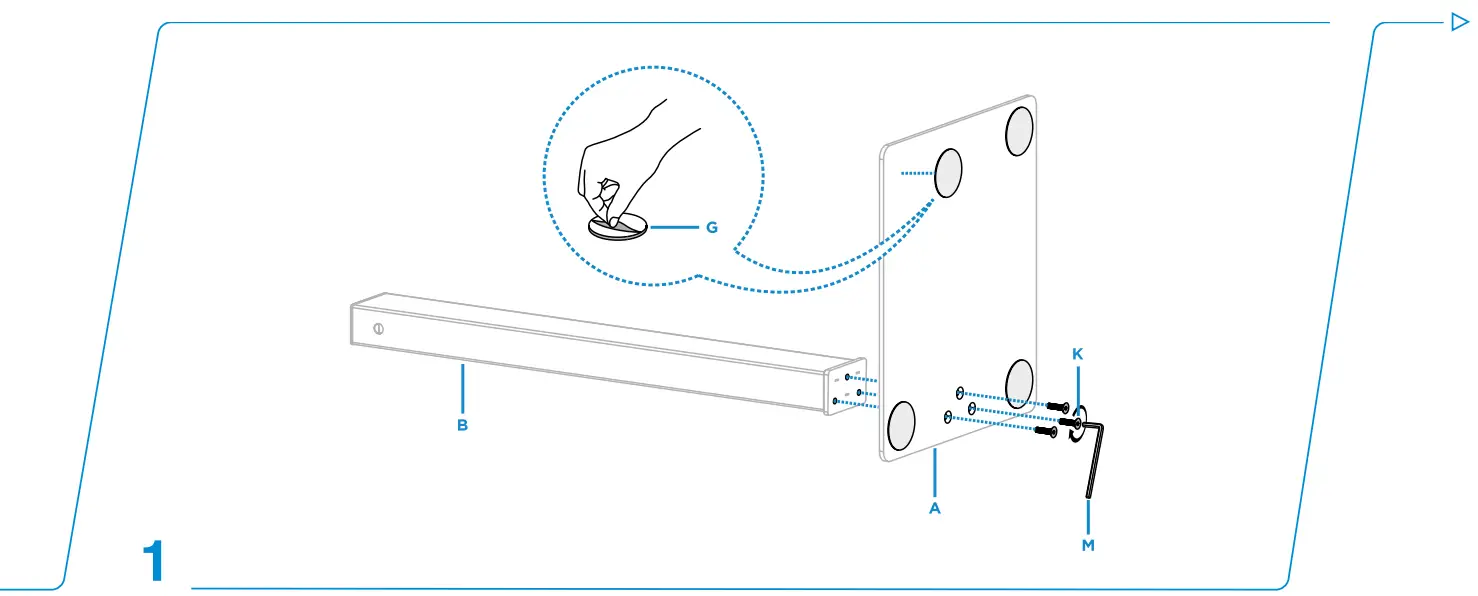 G

K

B

A

M

1