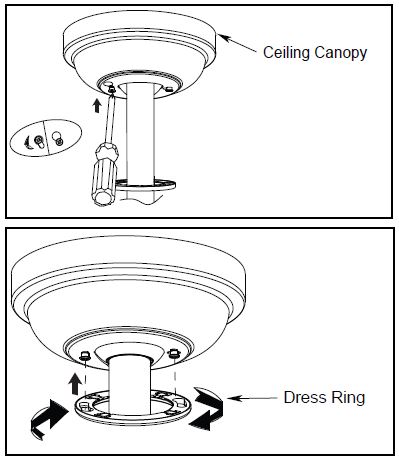 Ceiling Canopy

Dress Ring