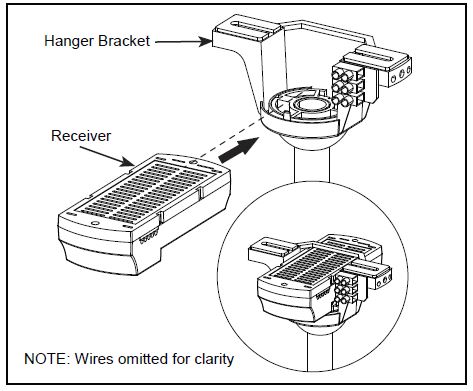 Hanger Bracket

Receiver

NOTE: Wires omitted for clarity