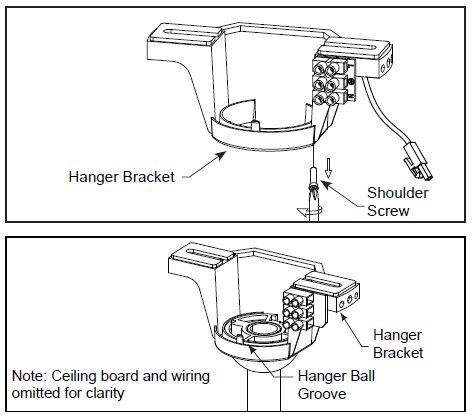 Hanger Bracket

Shoulder Screw

Hanger Bracket

Note: Ceiling board and wiring omitted for clarity

Hanger Ball Groove