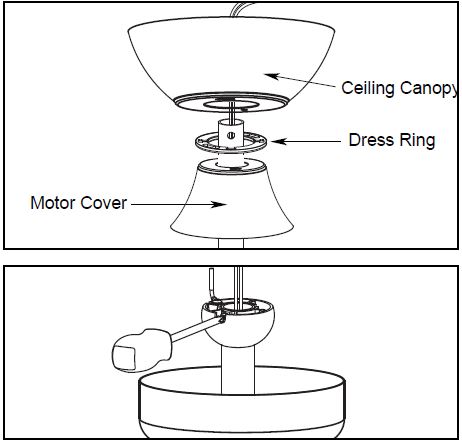 Ceiling Canopy

Dress Ring

Motor Cover