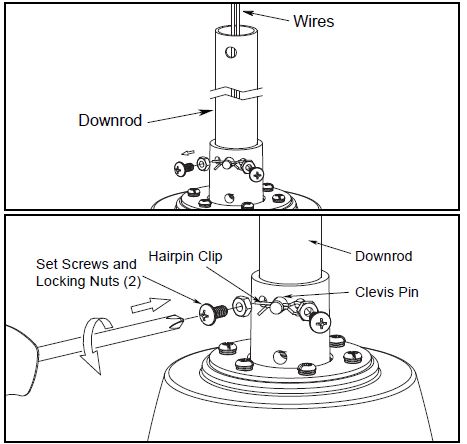 Wires

Downrod

Set Screws and Locking Nuts (2)

Hairpin Clip

Downrod

Clevis Pin