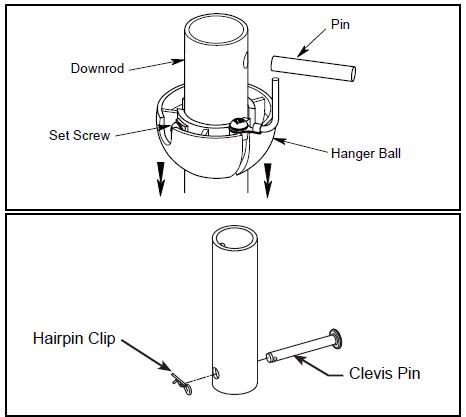 Pin

Downrod

Set Screw

Hanger Ball

Hairpin Clip

Clevis Pin