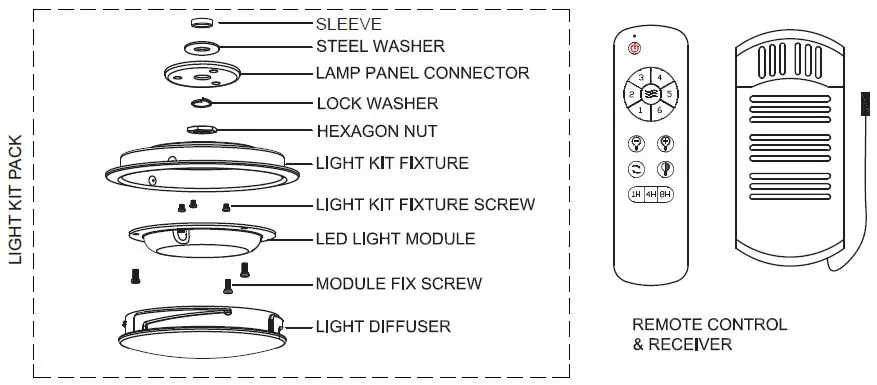 LIGHT KIT PACK

SLEEVE
STEEL WASHER
LAMP PANEL CONNECTOR
LOCK WASHER
HEXAGON NUT
LIGHT KIT FIXTURE
LIGHT KIT FIXTURE SCREW
LED LIGHT MODULE
MODULE FIX SCREW
LIGHT DIFFUSER

3 4
2 5
1 6

1H 4H 8H

REMOTE CONTROL
& RECEIVER