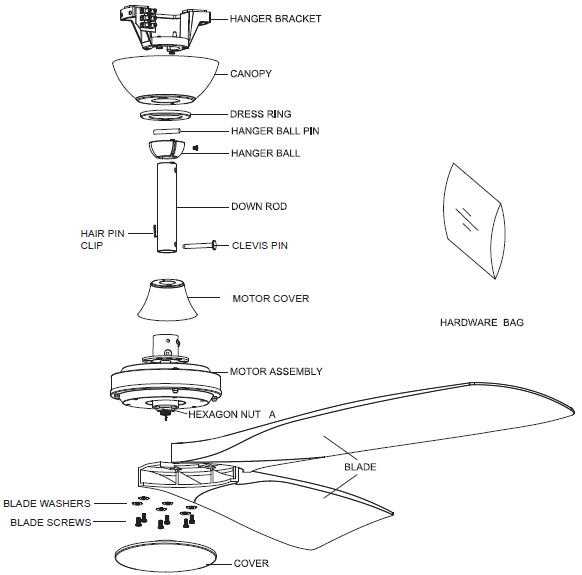 HANGER BRACKET

CANOPY

DRESS RING

HANGER BALL PIN

HANGER BALL

DOWN ROD

HAIR PIN CLIP

CLEVIS PIN

MOTOR COVER

HARDWARE BAG

MOTOR ASSEMBLY

HEXAGON NUT A

BLADE

BLADE WASHERS

BLADE SCREWS

COVER