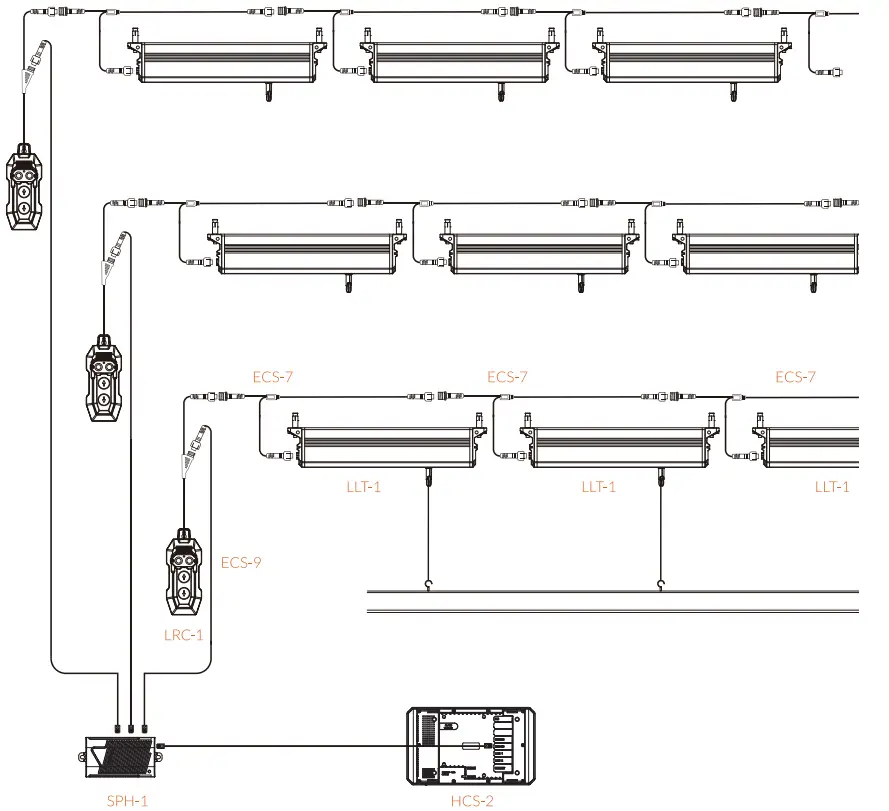 ECS-7
ECS-7
ECS-7
LLT-1
LLT-1
LLT-1
ECS-9
LRC-1
SPH-1
HCS-2