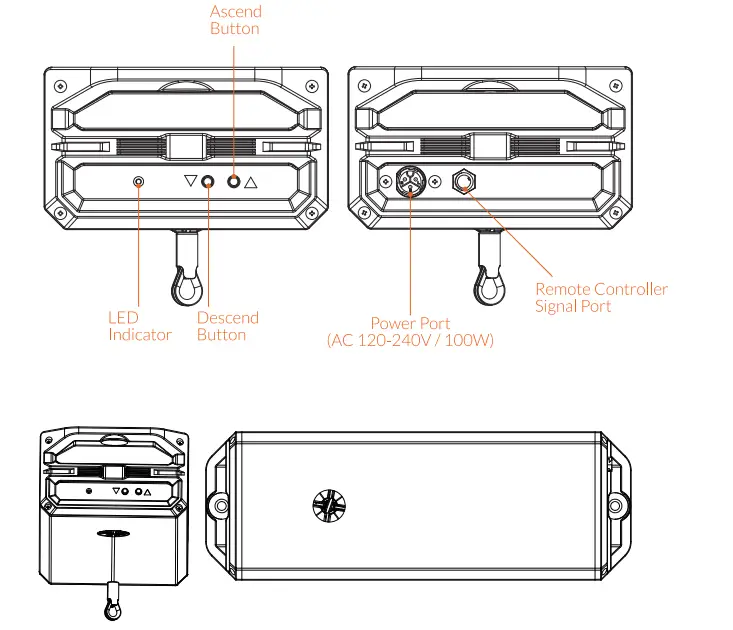 Ascend Button

LED Indicator

Descend Button

Power Port (AC 120-240V / 100W)

Remote Controller Signal Port