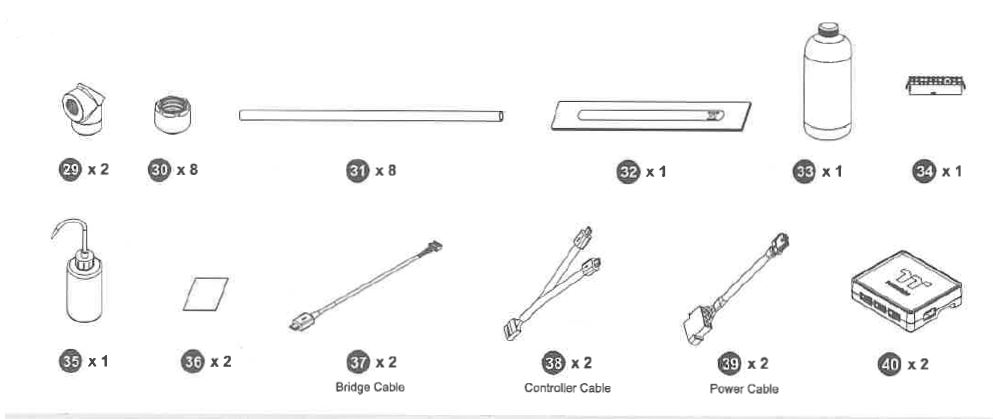 29 x 2
30 x 8
31 x 8
32 x 1
33 x 1
34 x 1
35 x 1
36 x 2
37 x 2
Bridge Cable
38 x 2
Controller Cable
39 x 2
Power Cable
40 x 2