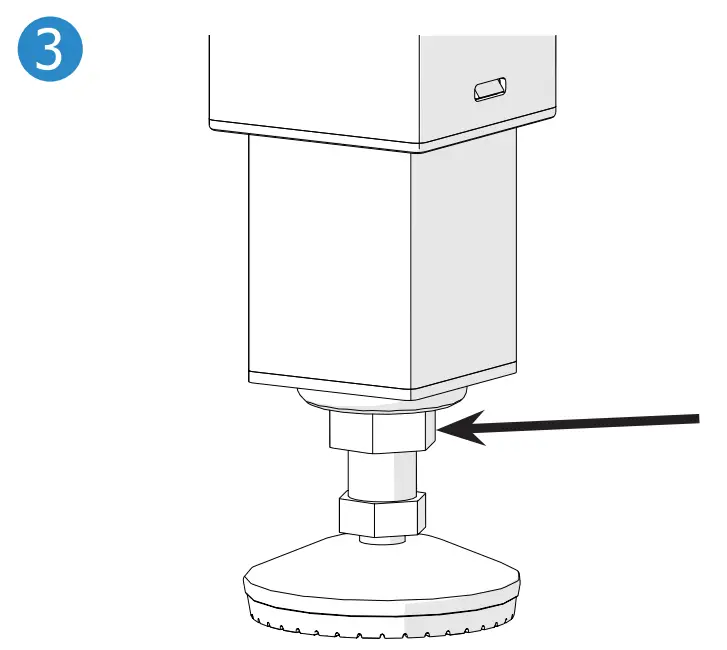 3