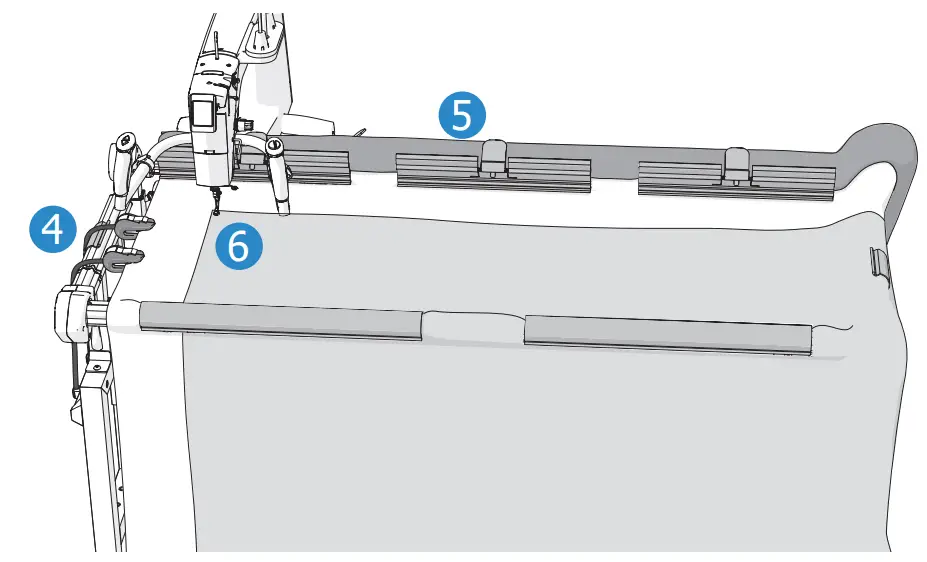 5
4
6