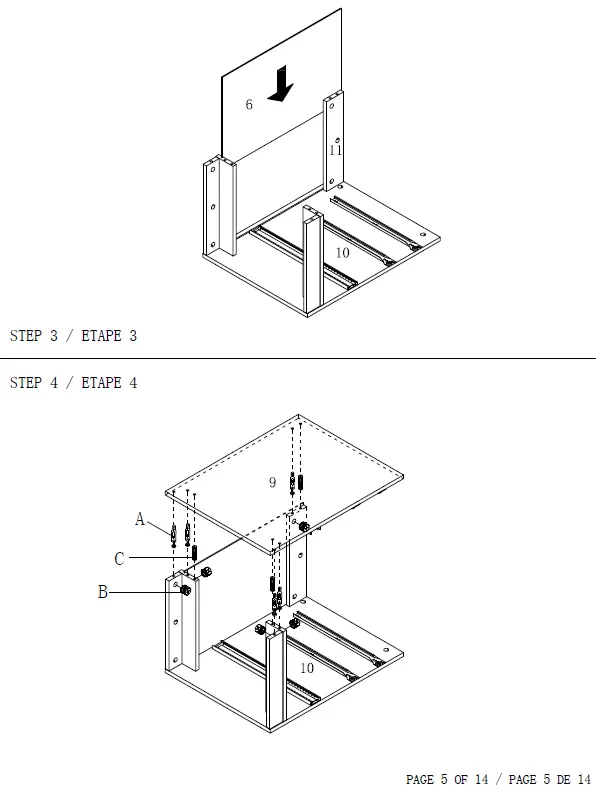 6

11

10

STEP 3 / ETAPE 3

STEP 4 / ETAPE 4

9

A

C

B

10

PAGE 5 OF 14 / PAGE 5 DE 14