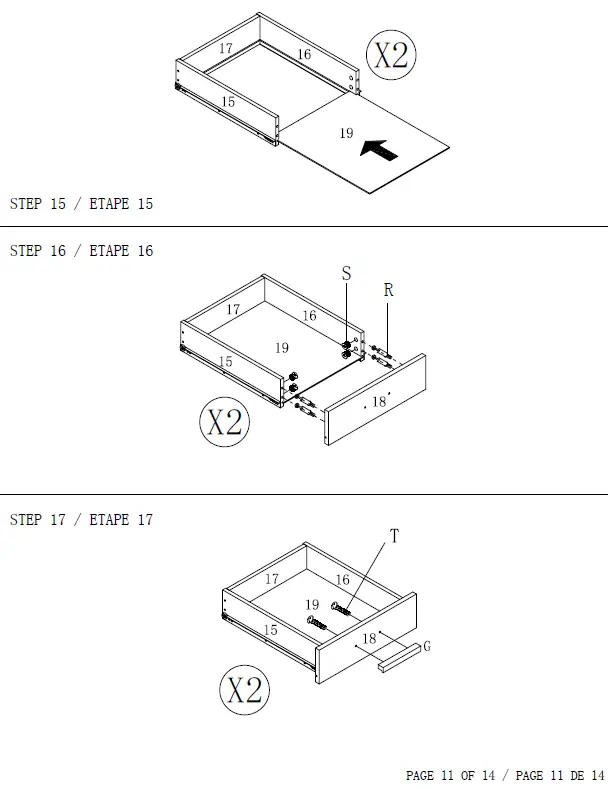 17
16
X2
15
19

STEP 15 / ETAPE 15

STEP 16 / ETAPE 16

S
R
17
16
19
15
18
X2

STEP 17 / ETAPE 17

T
17
16
19
15
18
G
X2

PAGE 11 OF 14 / PAGE 11 DE 14