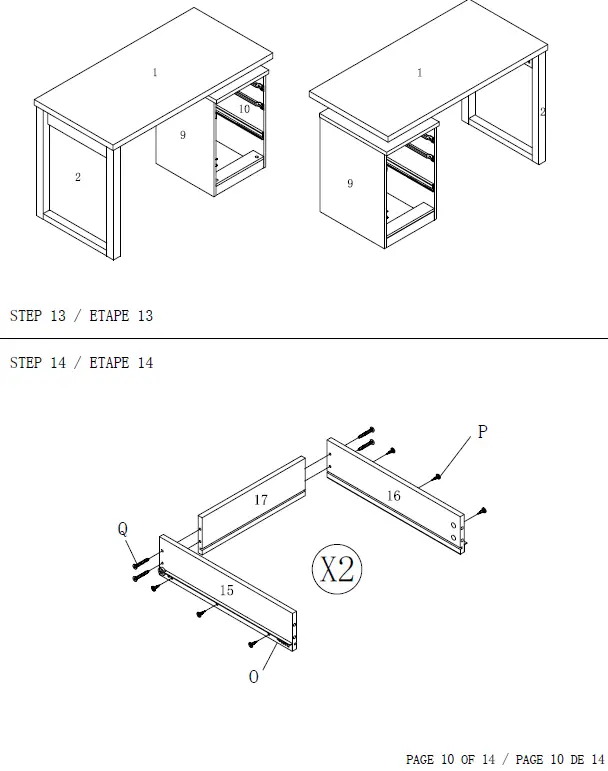 1
10
9
2

1
2
9

STEP 13 / ETAPE 13

STEP 14 / ETAPE 14

P
17
16
Q
X2
15
O

PAGE 10 OF 14 / PAGE 10 DE 14