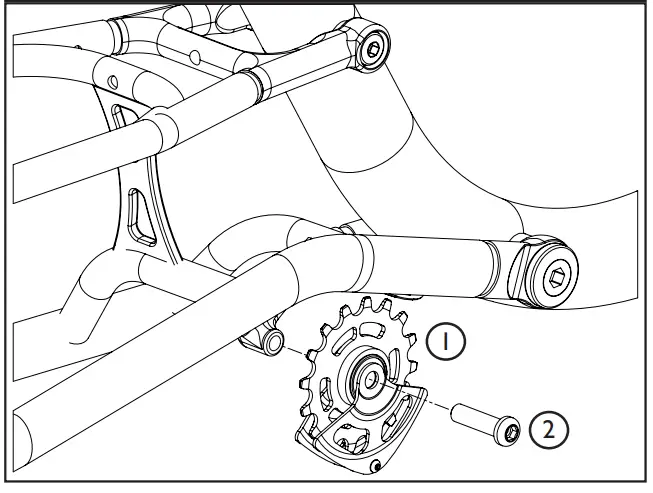 1

2