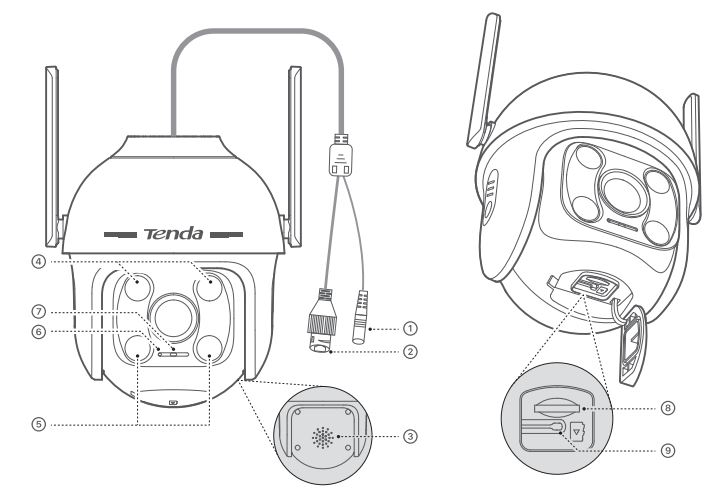 Tenda
④
⑦
⑥
⑤
①
②
③
⑧
⑨