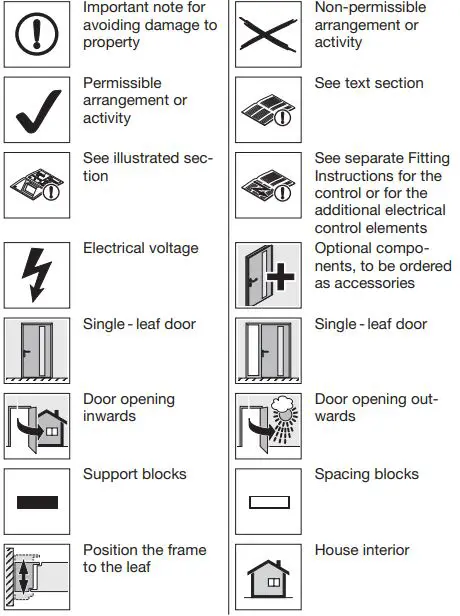 Important note for avoiding damage to property

Permissible arrangement or activity

See illustrated section

Electrical voltage

Single - leaf door

Door opening inwards

Support blocks

Position the frame to the leaf

Non-permissible arrangement or activity

See text section

See separate Fitting Instructions for the control or for the additional electrical control elements

Optional components, to be ordered as accessories

Single - leaf door

Door opening outwards

Spacing blocks

House interior